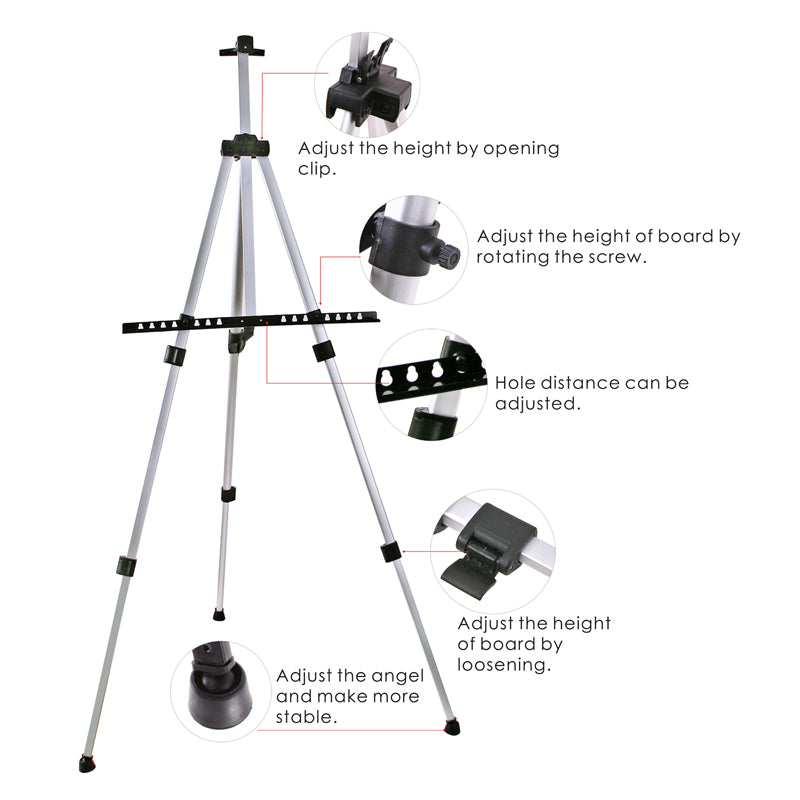 Adjust the height by opening clip.

Adjust the height of board by rotating the screw.

Hole distance can be adjusted.

Adjust the height of board by loosening.

Adjust the angel and make more stable.